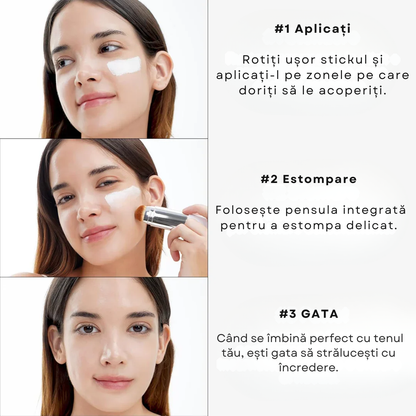 #1 Aplicați

Rotiți ușor stickul și aplicați-l pe zonele pe care doriți să le acoperiți.

#2 Estompare

Folosește pensula integrată pentru a estompa delicat.

#3 GATA

Când se îmbină perfect cu tenul tău, ești gata să strălucești cu încredere.