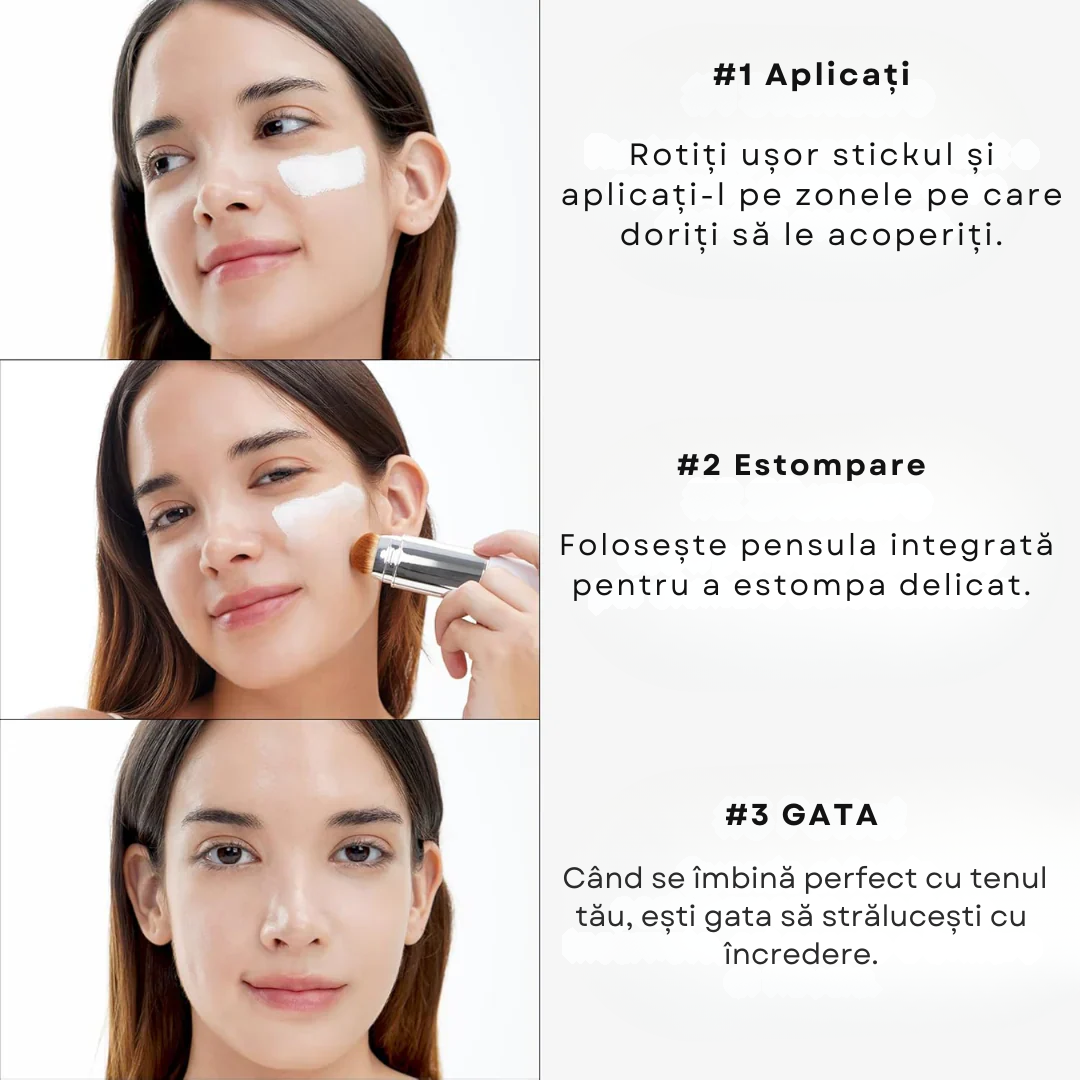 #1 Aplicați

Rotiți ușor stickul și aplicați-l pe zonele pe care doriți să le acoperiți.

#2 Estompare

Folosește pensula integrată pentru a estompa delicat.

#3 GATA

Când se îmbină perfect cu tenul tău, ești gata să strălucești cu încredere.